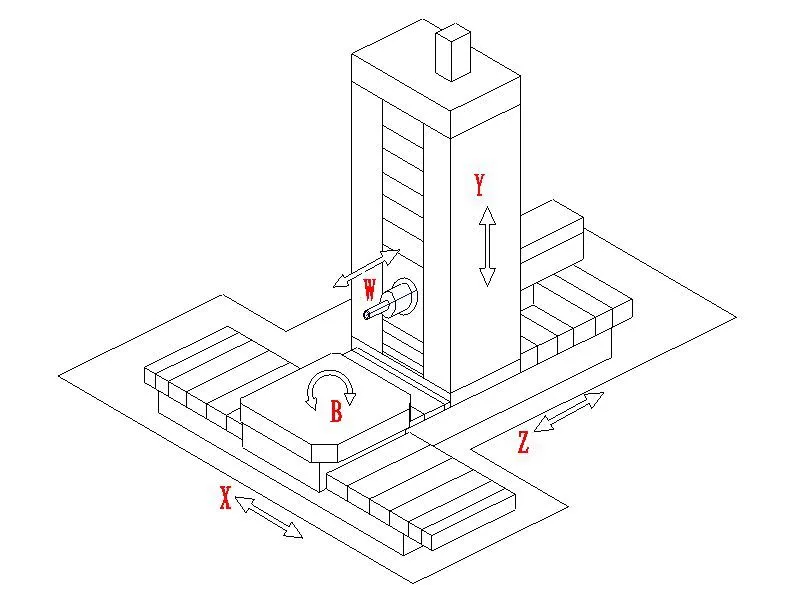 Y
W
B
Z
X