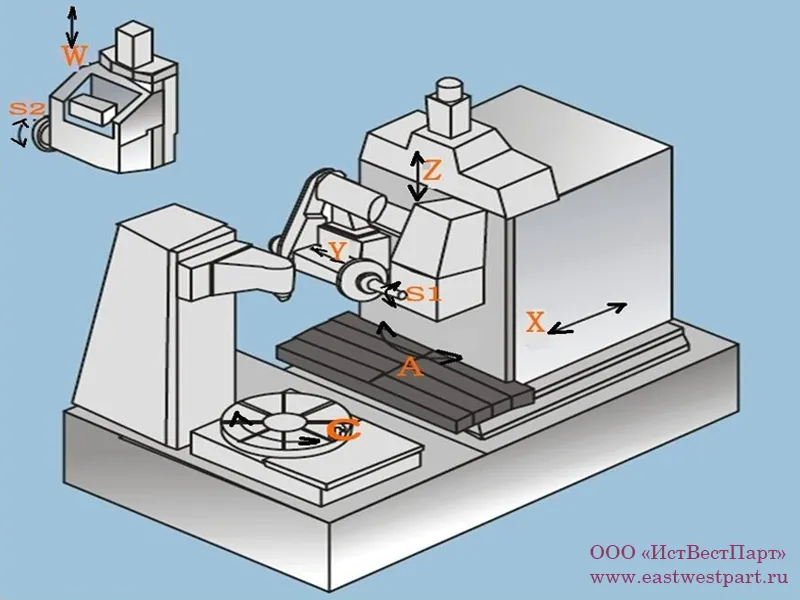 W
S2
Z
Y
S1
X
A
C
ООО «ИстВестПарт»
www.eastwestpart.ru